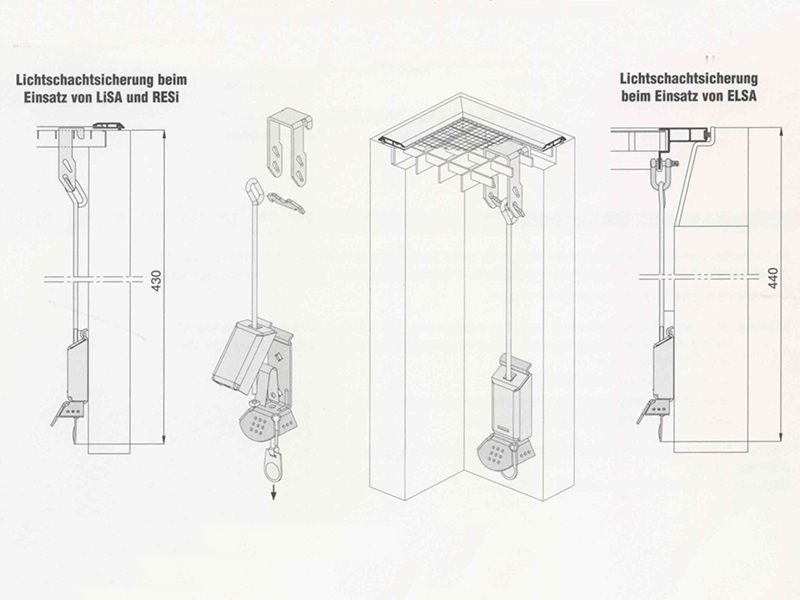 Lichtschachtsicherung beim Einsatz von LiSA und RESi

430

Lichtschachtsicherung beim Einsatz von ELSA

440